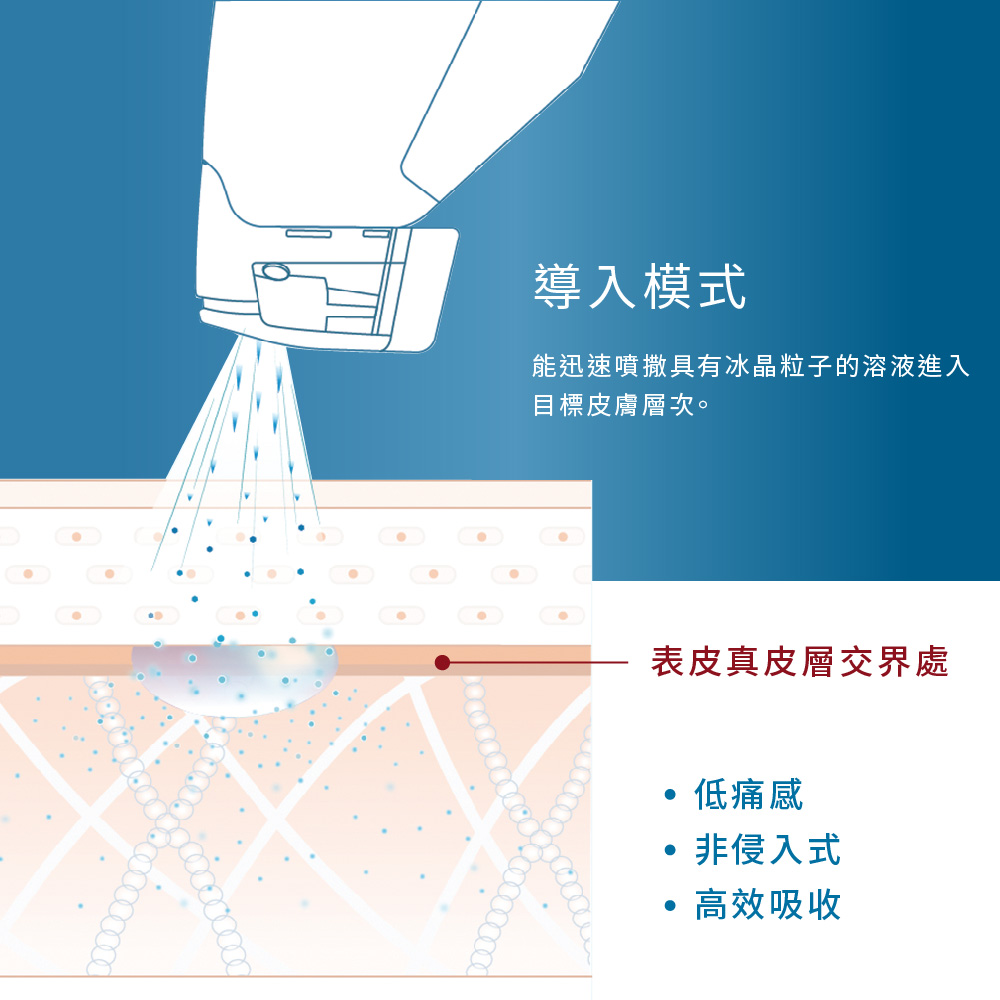 導入模式

能迅速噴撒具有冰晶粒子的溶液進入目標皮膚層次。

表皮真皮層交界處

• 低痛感
• 非侵入式
• 高效吸收